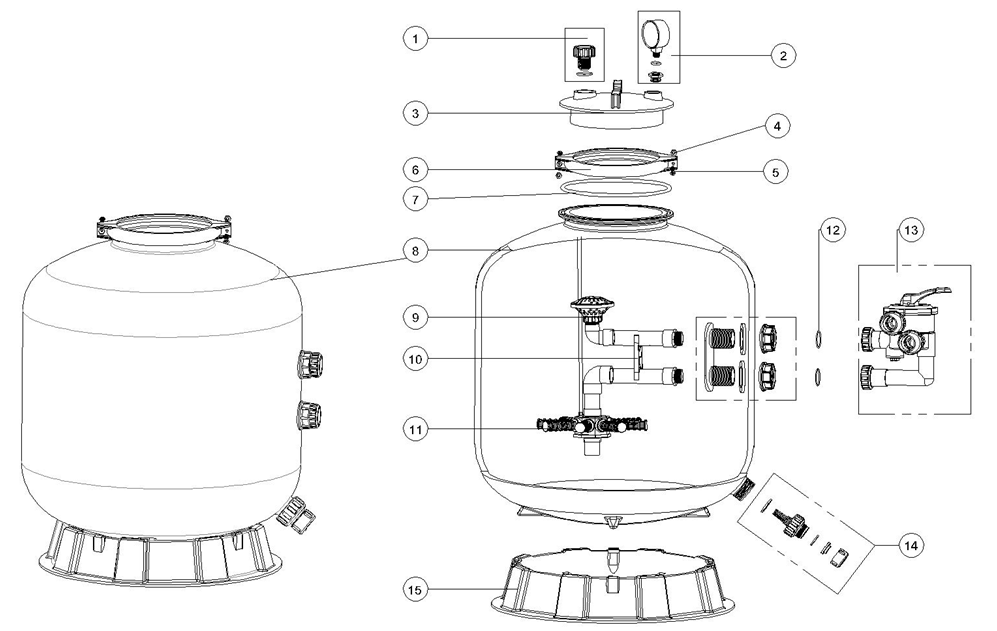 1
2
3
4
6
5
7
8
12
13
9
10
11
14
15