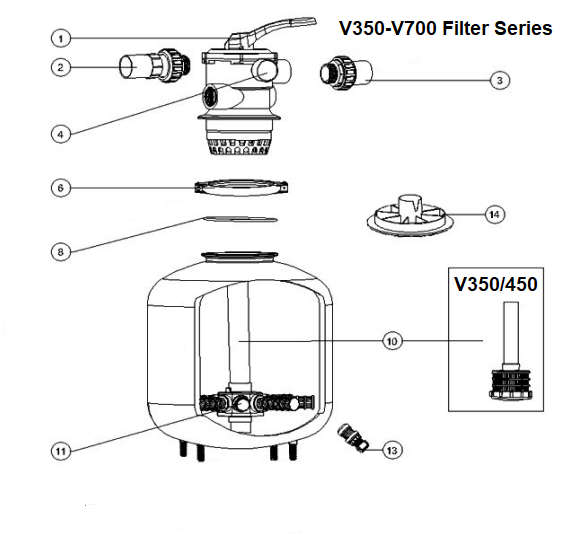 V350-V700 Filter Series

1

2

3

4

6

14

8

V350/450

10

11

13