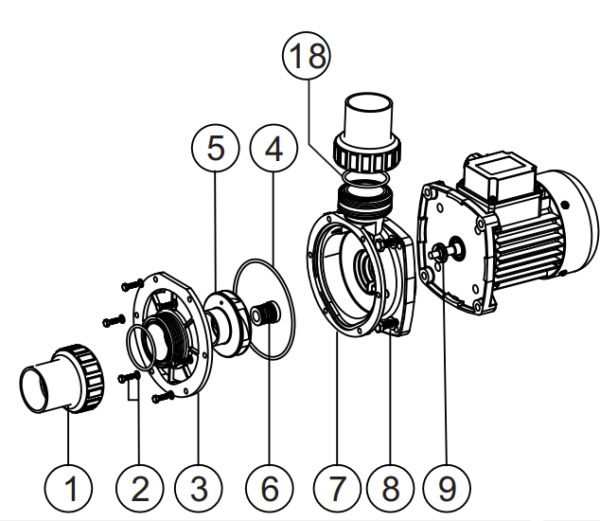 18
5
4
1
2
3
6
7
8
9