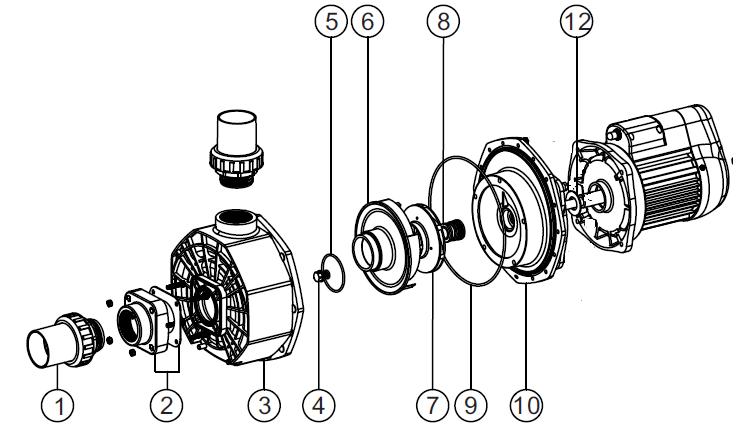 5
6
8
12
1
2
3
4
7
9
10