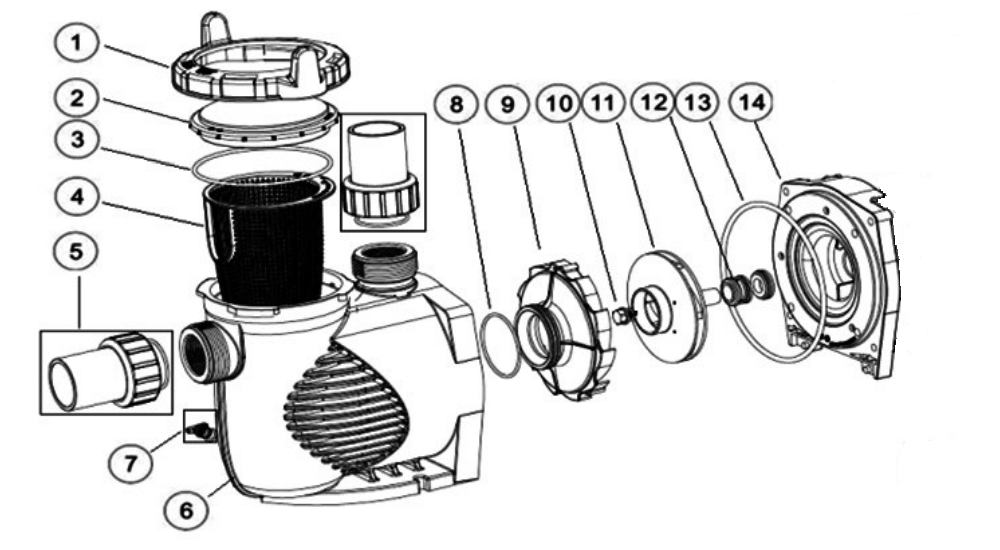 1
2
3
4
5
7
6
8
9
10
11
12
13
14