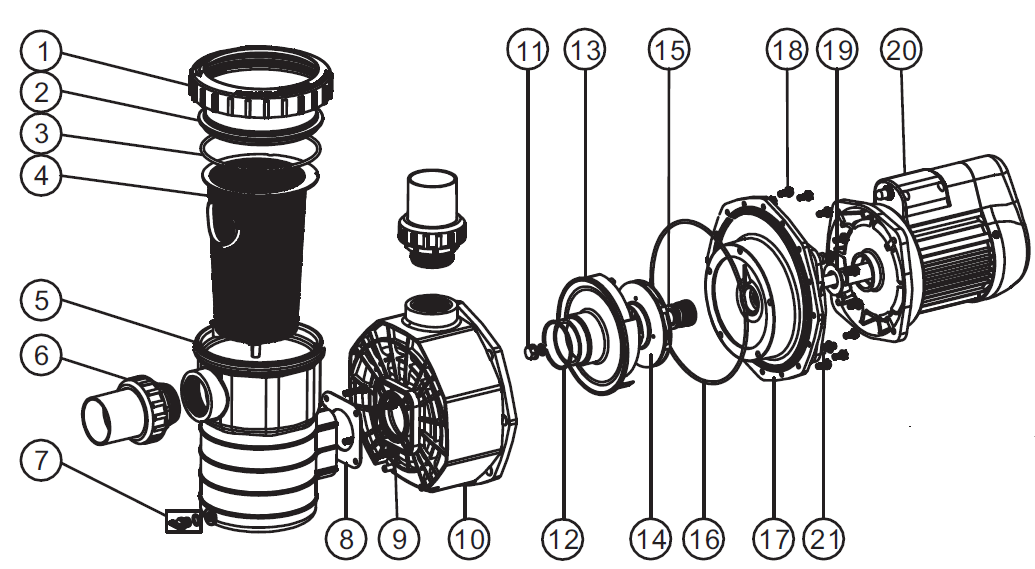 1
2
3
4
5
6
7
8
9
10
11
13
15
18
19
20
12
14
16
17
21