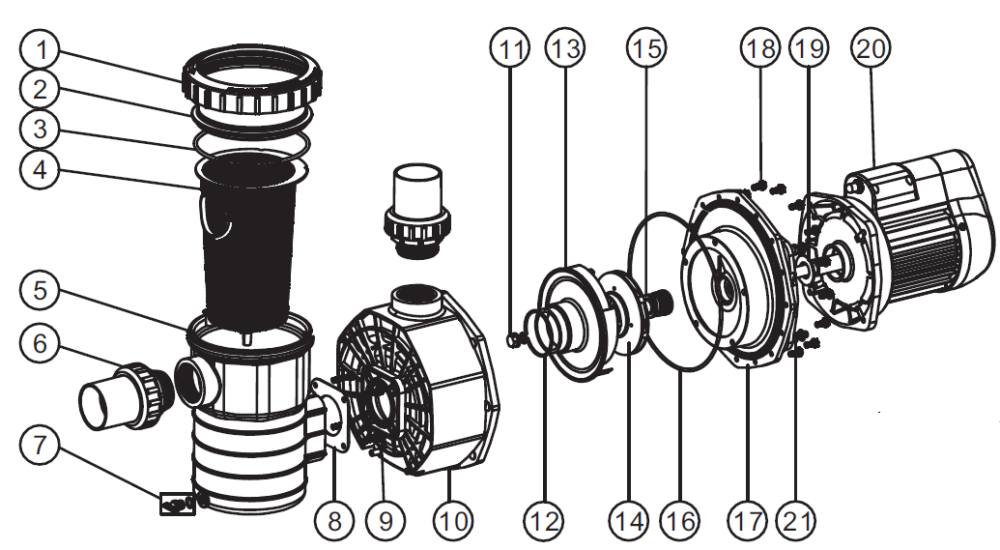 1
2
3
4
5
6
7
8
9
10
11
13
15
18
19
20
12
14
16
17
21