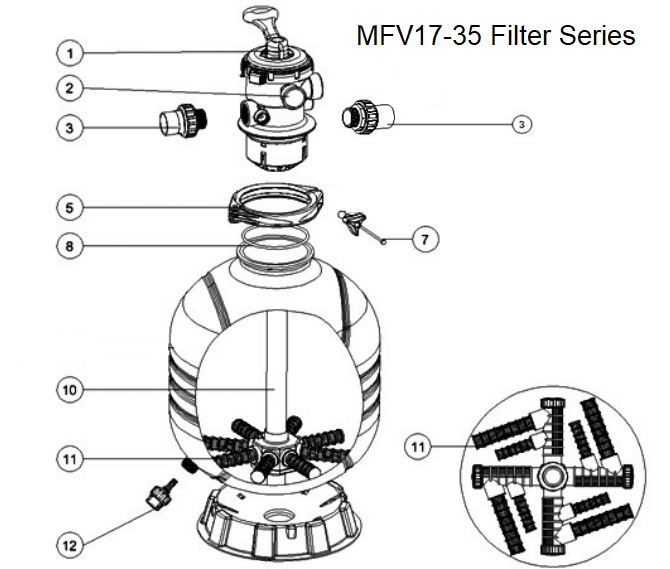 MFV17-35 Filter Series

1

2

3

3

5

7

8

10

11

11

12