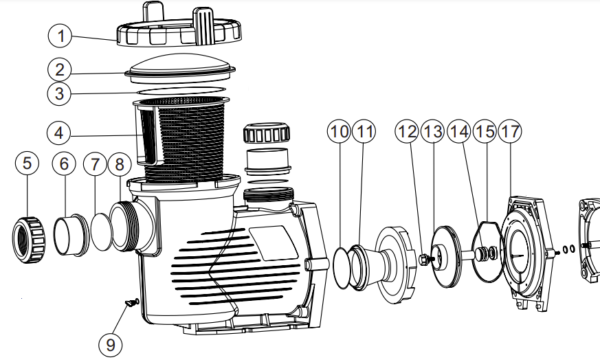 1
2
3
4
5
6
7
8
9
10
11
12
13
14
15
17