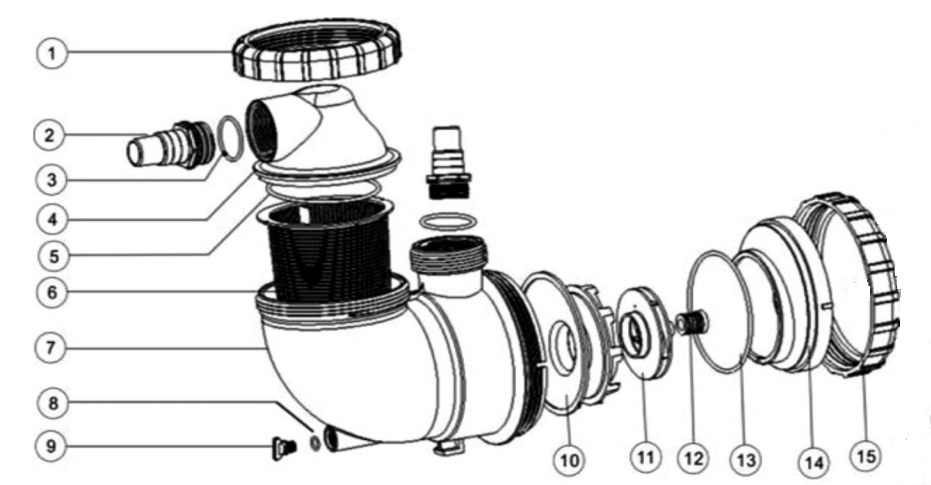 1
2
3
4
5
6
7
8
9
10
11
12
13
14
15